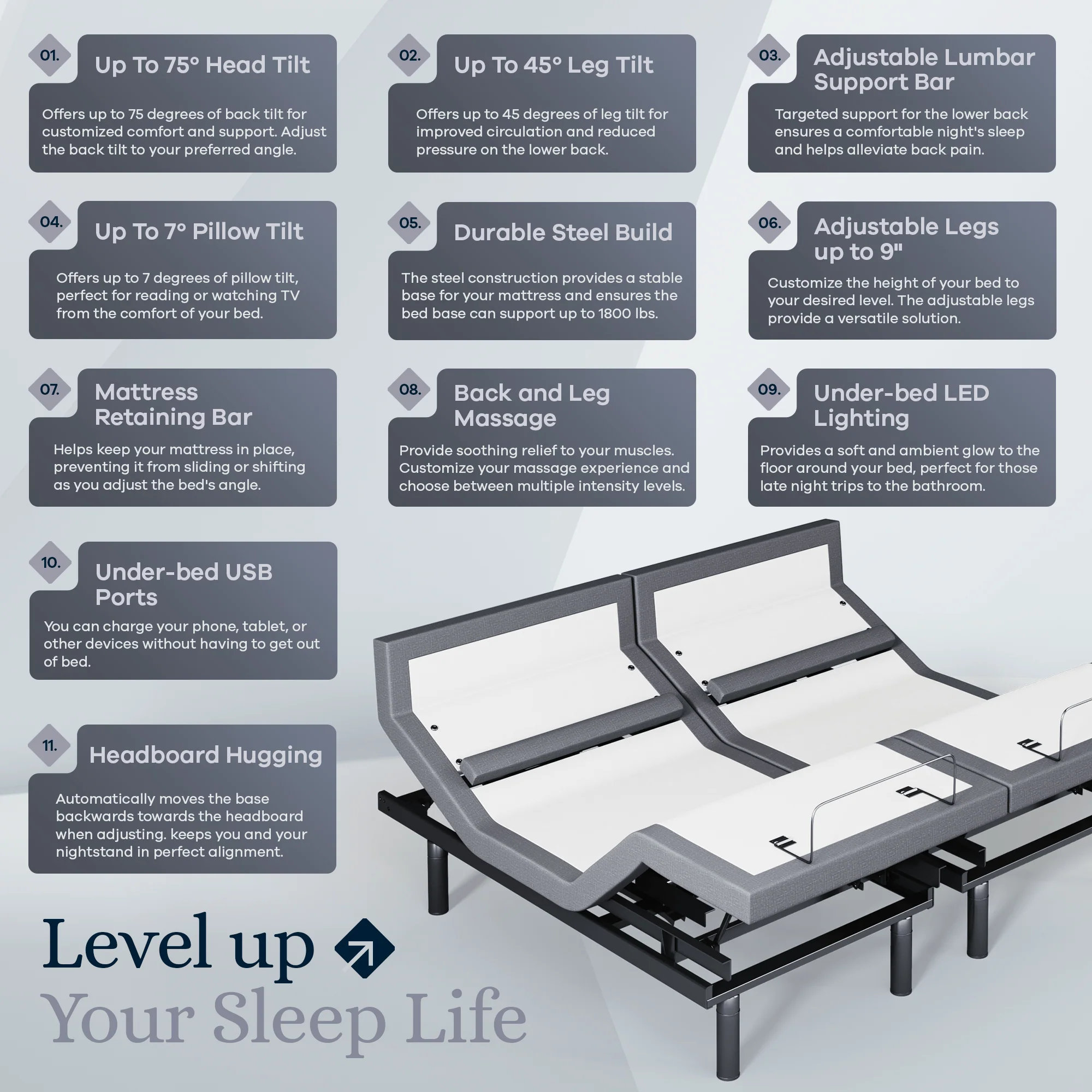 01.
Up To 75° Head Tilt
Offers up to 75 degrees of back tilt for customized comfort and support. Adjust the back tilt to your preferred angle.

02.
Up To 45° Leg Tilt
Offers up to 45 degrees of leg tilt for improved circulation and reduced pressure on the lower back.

03.
Adjustable Lumbar Support Bar
Targeted support for the lower back ensures a comfortable night's sleep and helps alleviate back pain.

04.
Up To 7° Pillow Tilt
Offers up to 7 degrees of pillow tilt, perfect for reading or watching TV from the comfort of your bed.

05.
Durable Steel Build
The steel construction provides a stable base for your mattress and ensures the bed base can support up to 1800 lbs.

06.
Adjustable Legs up to 9"
Customize the height of your bed to your desired level. The adjustable legs provide a versatile solution.

07.
Mattress Retaining Bar
Helps keep your mattress in place, preventing it from sliding or shifting as you adjust the bed's angle.

08.
Back and Leg Massage
Provide soothing relief to your muscles. Customize your massage experience and choose between multiple intensity levels.

09.
Under-bed LED Lighting
Provides a soft and ambient glow to the floor around your bed, perfect for those late night trips to the bathroom.

10.
Under-bed USB Ports
You can charge your phone, tablet, or other devices without having to get out of bed.

11.
Headboard Hugging
Automatically moves the base backwards towards the headboard when adjusting. keeps you and your nightstand in perfect alignment.

Level up
Your Sleep Life