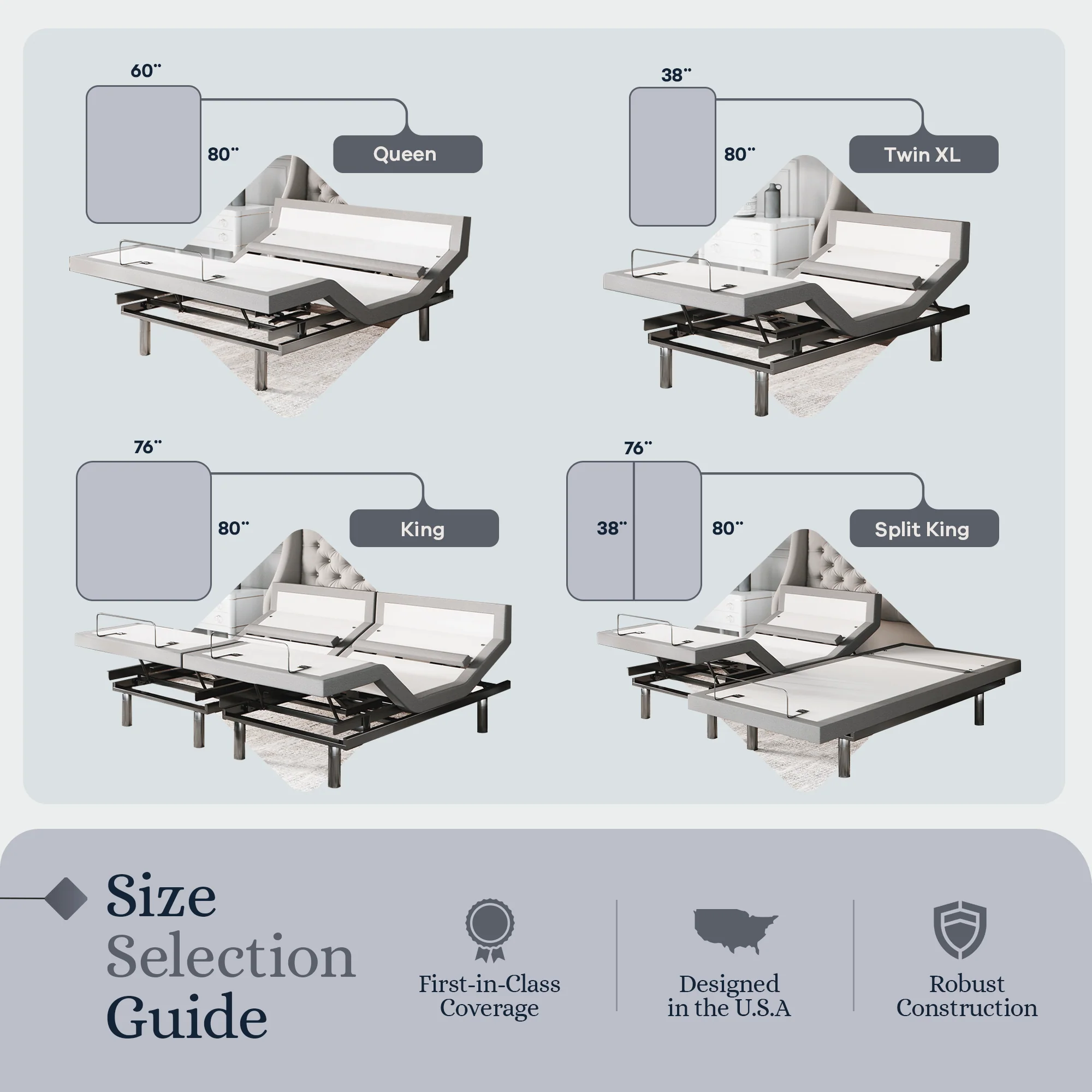 60"

80"

Queen

38"

80"

Twin XL

76"

80"

King

76"

38"

80"

Split King

Size Selection Guide

First-in-Class Coverage

Designed in the U.S.A

Robust Construction